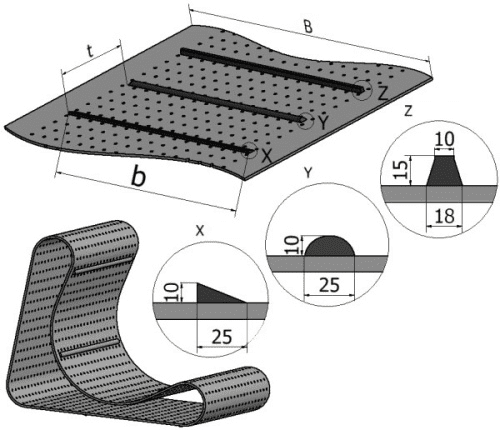 B
t
Z
Y
X
b
Z
10
15
18
Y
10
25
X
10
25